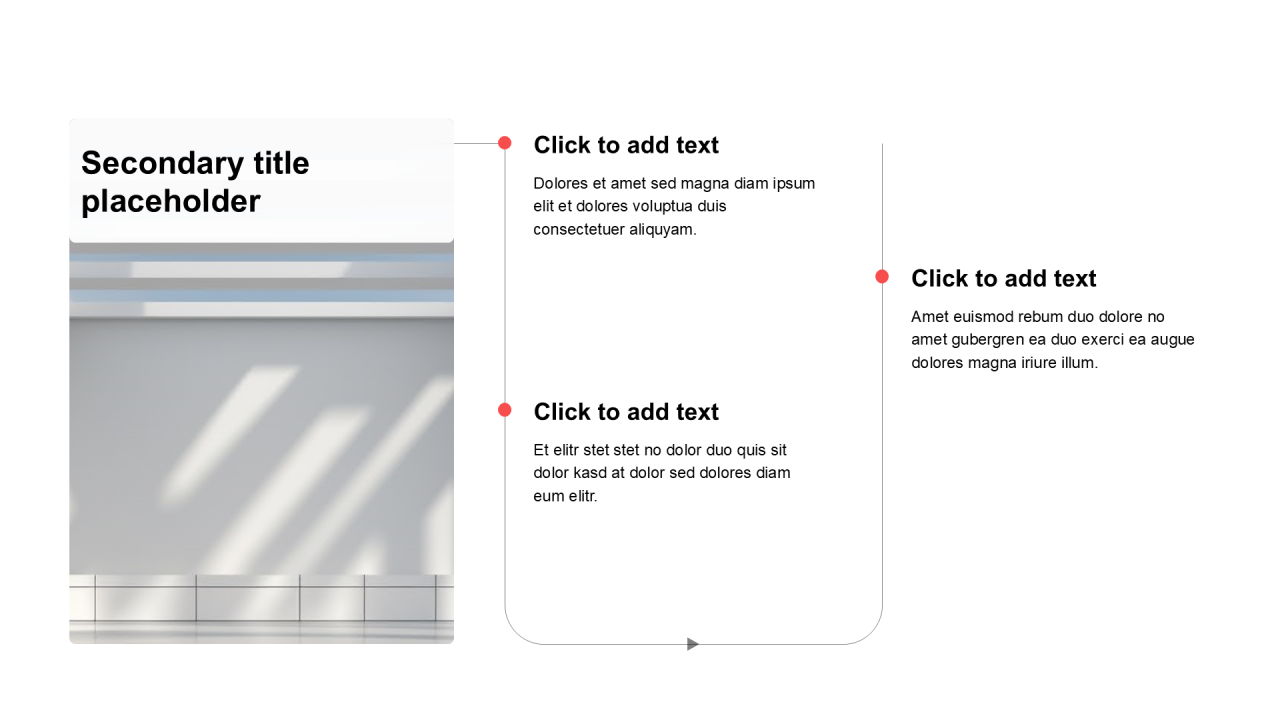 Secondary title placeholder

Click to add text

Dolores et amet sed magna diam ipsum elit et dolores voluptua duis consectetuer aliquyam.

Click to add text

Et elitr stet stet no dolor duo quis sit dolor kasd at dolor sed dolores diam eum elitr.

Click to add text

Amet euismod rebum duo dolore no amet gubergren ea duo exerci ea augue dolores magna iriure illum.