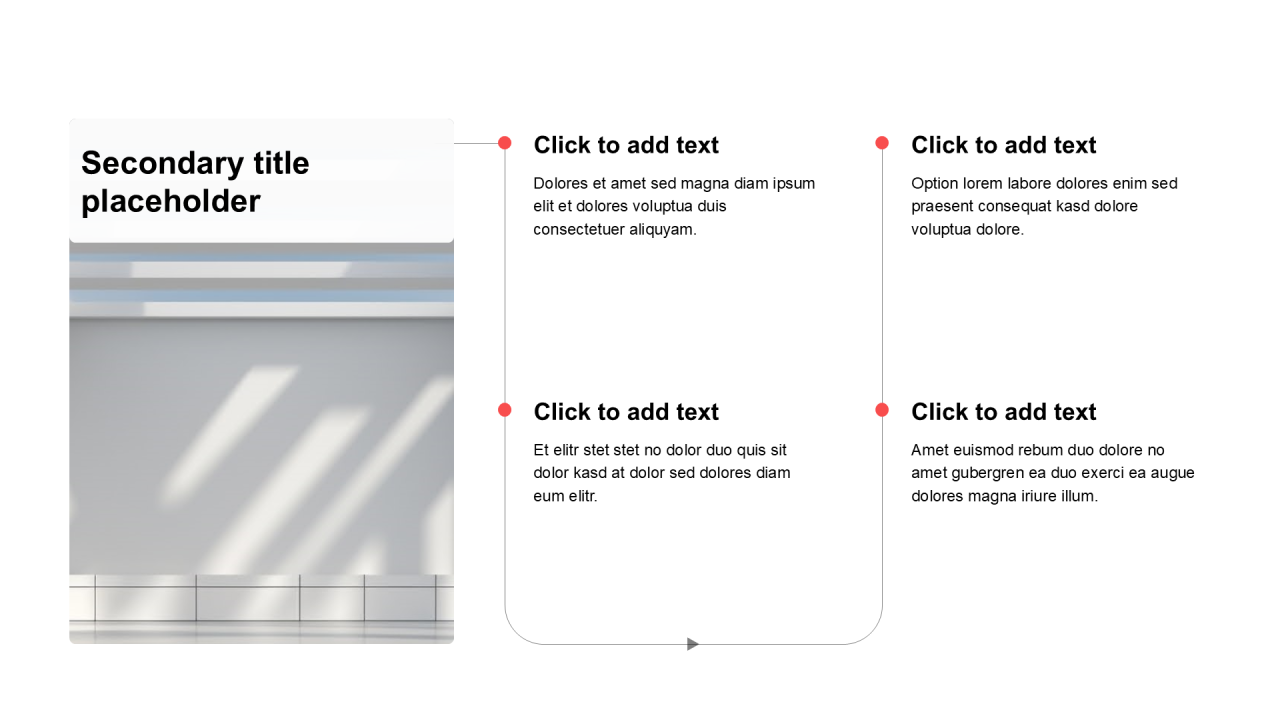 Secondary title placeholder

Click to add text

Dolores et amet sed magna diam ipsum elit et dolores voluptua duis consectetuer aliquyam.

Click to add text

Et elitr stet stet no dolor duo quis sit dolor kasd at dolor sed dolores diam eum elitr.

Click to add text

Option lorem labore dolores enim sed praesent consequat kasd dolore voluptua dolore.

Click to add text

Amet euismod rebum duo dolore no amet gubergren ea duo exerci ea augue dolores magna iriure illum.