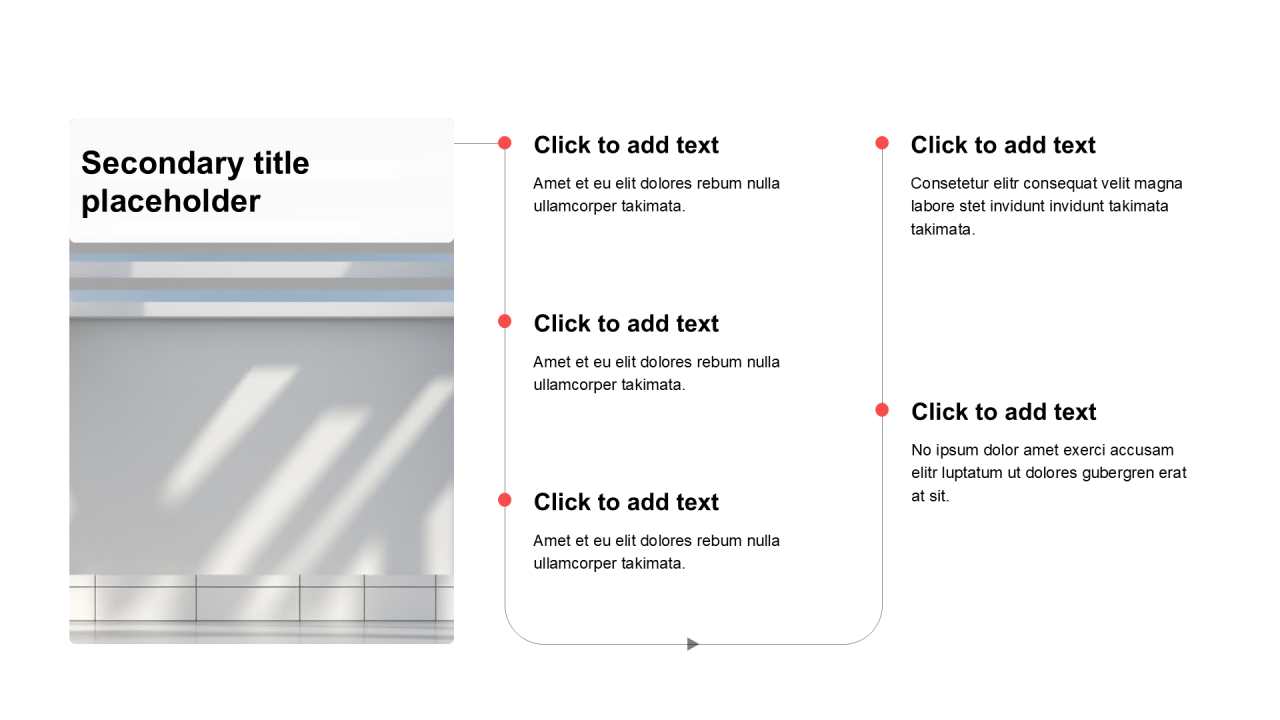 Secondary title placeholder

Click to add text

Amet et eu elit dolores rebum nulla ullamcorper takimata.

Click to add text

Amet et eu elit dolores rebum nulla ullamcorper takimata.

Click to add text

Amet et eu elit dolores rebum nulla ullamcorper takimata.

Click to add text

Consetetur elitr consequat velit magna labore stet invidunt invidunt takimata takimata.

Click to add text

No ipsum dolor amet exerci accusam elitr luptatum ut dolores gubergren erat at sit.