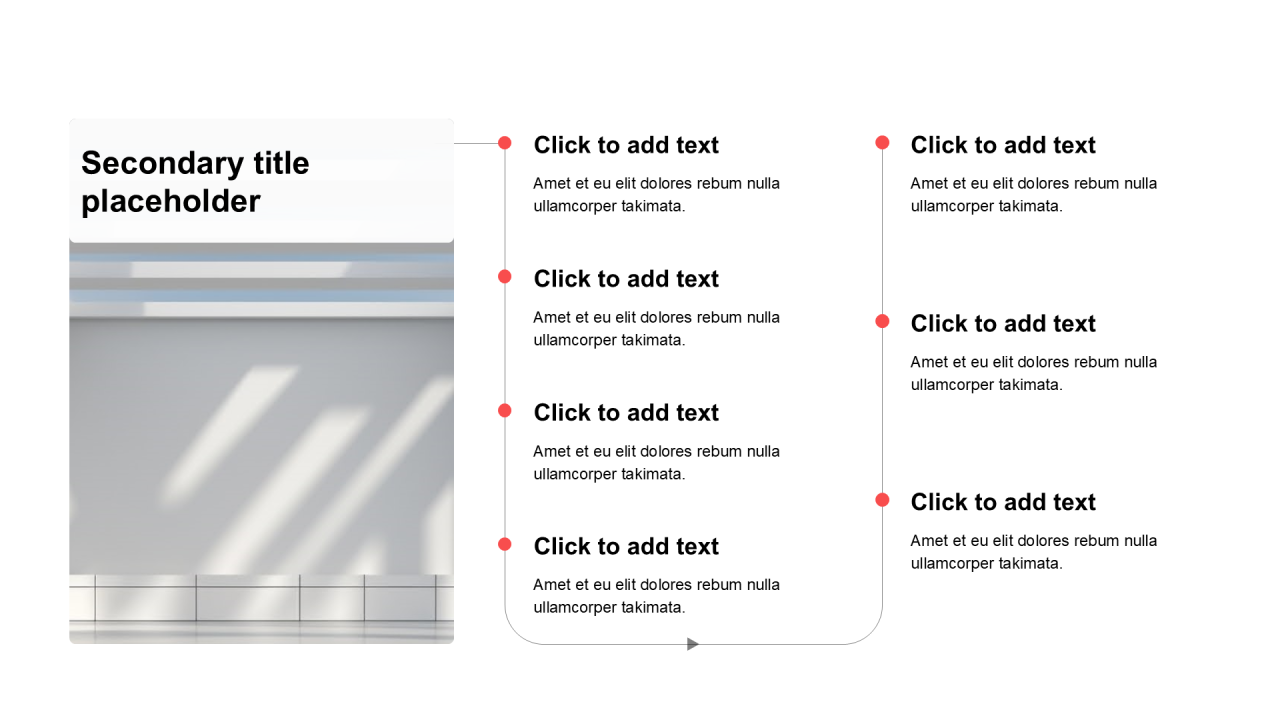 Secondary title placeholder

Click to add text

Amet et eu elit dolores rebum nulla ullamcorper takimata.

Click to add text

Amet et eu elit dolores rebum nulla ullamcorper takimata.

Click to add text

Amet et eu elit dolores rebum nulla ullamcorper takimata.

Click to add text

Amet et eu elit dolores rebum nulla ullamcorper takimata.

Click to add text

Amet et eu elit dolores rebum nulla ullamcorper takimata.

Click to add text

Amet et eu elit dolores rebum nulla ullamcorper takimata.

Click to add text

Amet et eu elit dolores rebum nulla ullamcorper takimata.