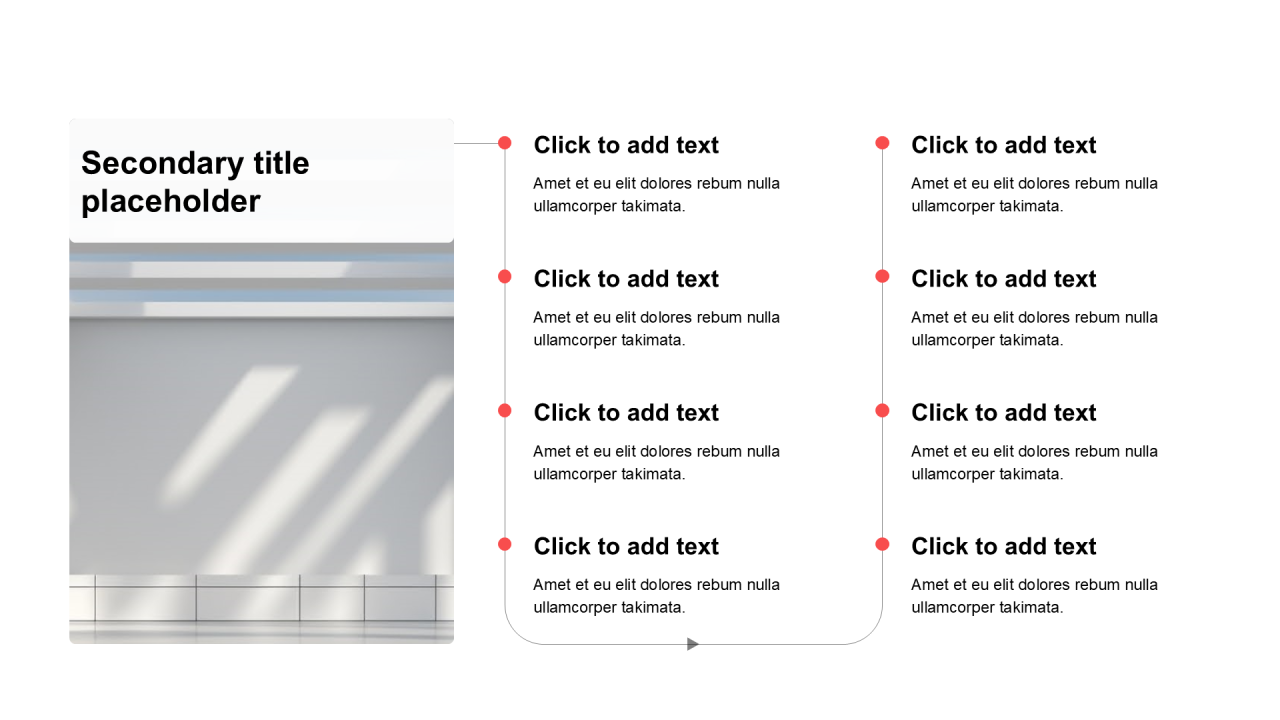 Secondary title placeholder

Click to add text

Amet et eu elit dolores rebum nulla ullamcorper takimata.

Click to add text

Amet et eu elit dolores rebum nulla ullamcorper takimata.

Click to add text

Amet et eu elit dolores rebum nulla ullamcorper takimata.

Click to add text

Amet et eu elit dolores rebum nulla ullamcorper takimata.

Click to add text

Amet et eu elit dolores rebum nulla ullamcorper takimata.

Click to add text

Amet et eu elit dolores rebum nulla ullamcorper takimata.

Click to add text

Amet et eu elit dolores rebum nulla ullamcorper takimata.

Click to add text

Amet et eu elit dolores rebum nulla ullamcorper takimata.