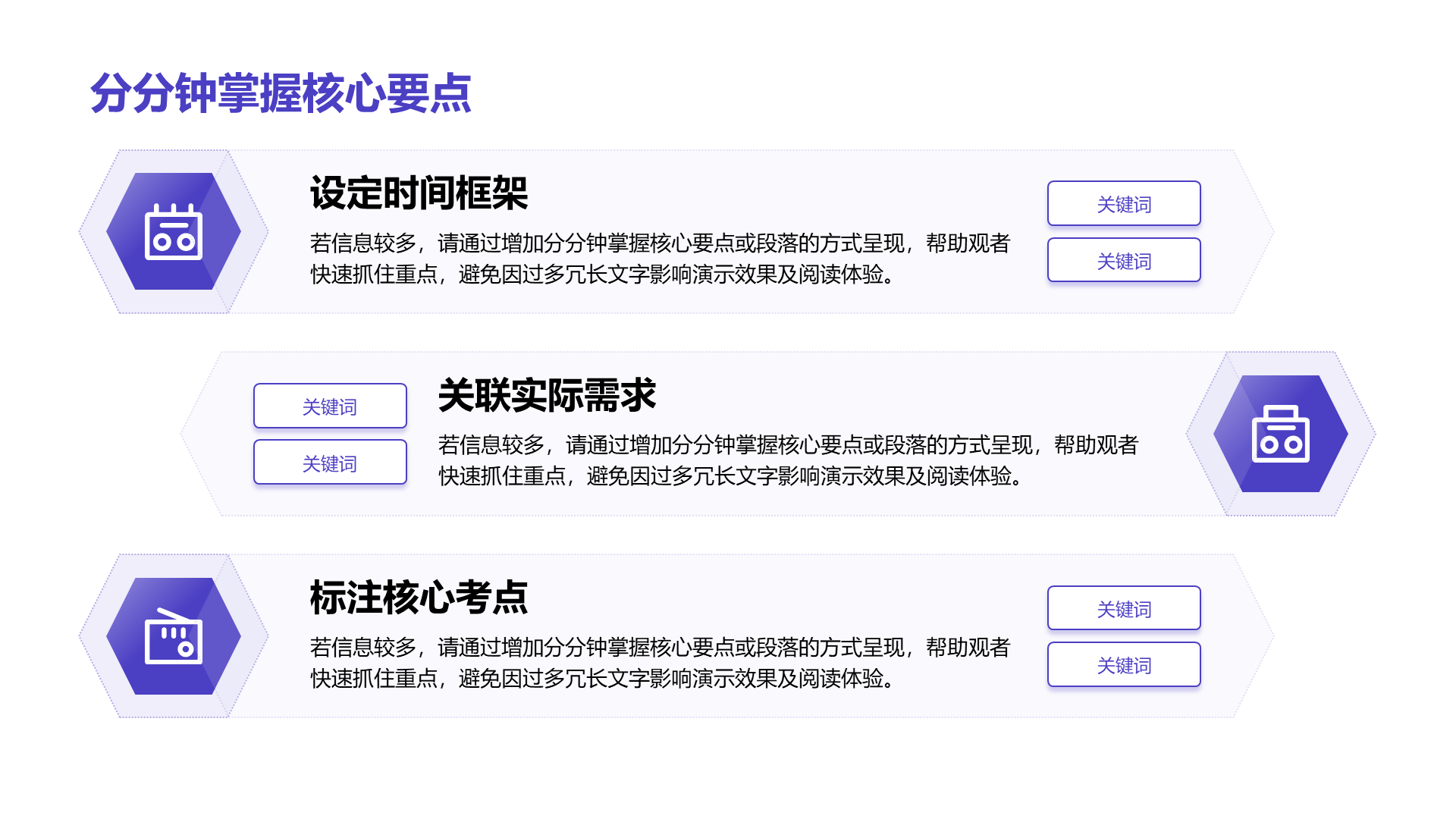 分分钟掌握核心要点

设定时间框架

若信息较多，请通过增加分分钟掌握核心要点或段落的方式呈现，帮助观者快速抓住重点，避免因过多冗长文字影响演示效果及阅读体验。

关键词

关键词

关键词

关键词

关联实际需求

若信息较多，请通过增加分分钟掌握核心要点或段落的方式呈现，帮助观者快速抓住重点，避免因过多冗长文字影响演示效果及阅读体验。

标注核心考点

若信息较多，请通过增加分分钟掌握核心要点或段落的方式呈现，帮助观者快速抓住重点，避免因过多冗长文字影响演示效果及阅读体验。

关键词

关键词