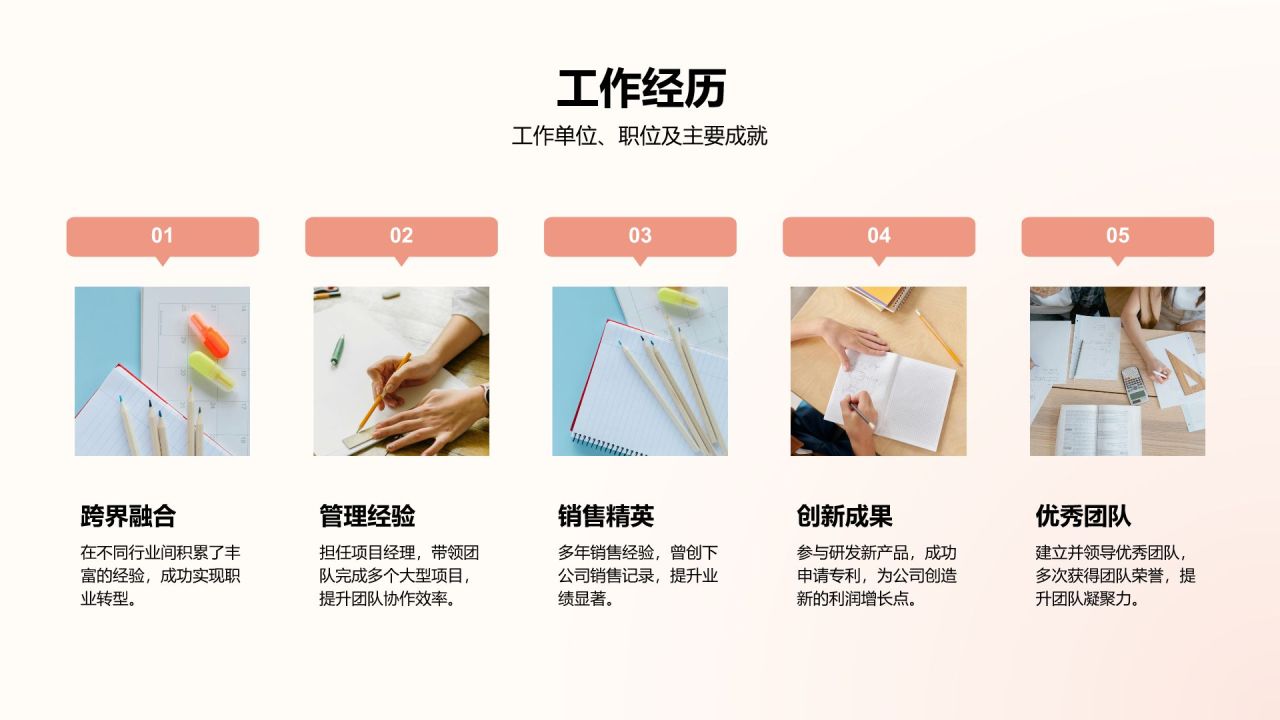 工作经历

工作单位、职位及主要成就

01

跨界融合

在不同行业间积累了丰富的经验，成功实现职业转型。

02

管理经验

担任项目经理，带领团队完成多个大型项目，提升团队协作效率。

03

销售精英

多年销售经验，曾创下公司销售记录，提升业绩显著。

04

创新成果

参与研发新产品，成功申请专利，为公司创造新的利润增长点。

05

优秀团队

建立并领导优秀团队，多次获得团队荣誉，提升团队凝聚力。