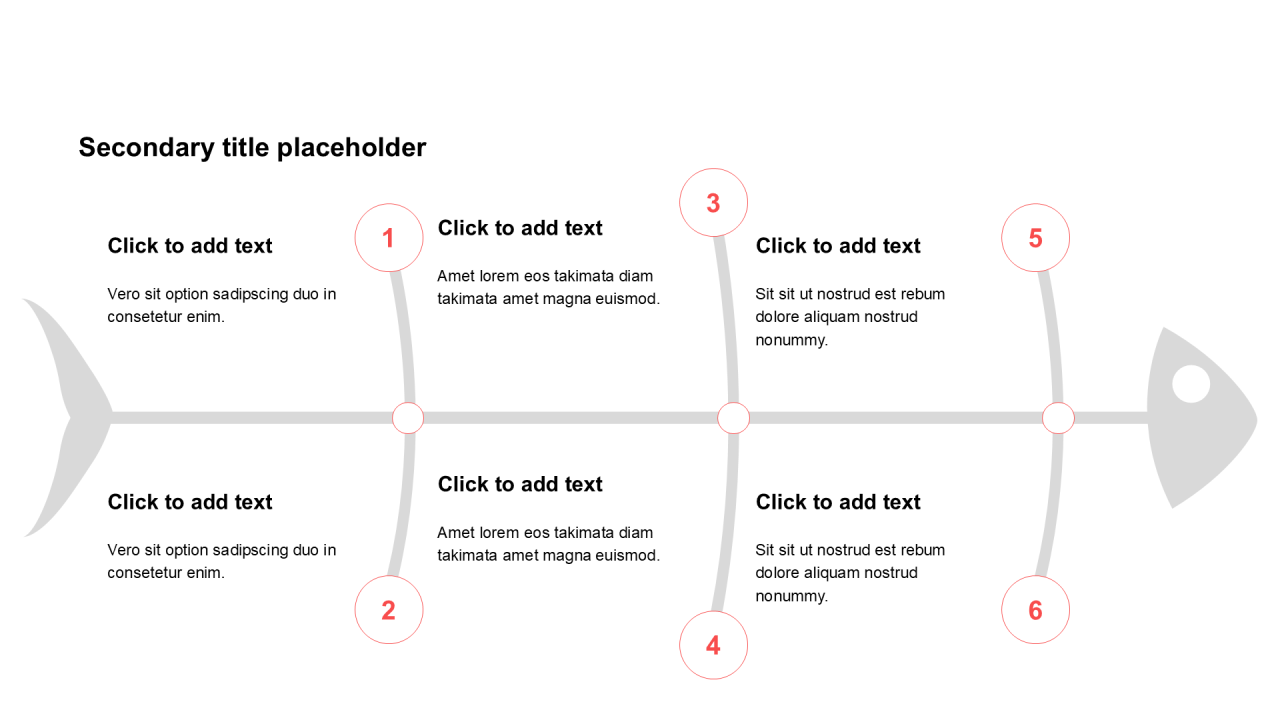 Secondary title placeholder

Click to add text

Vero sit option sadipscing duo in consetetur enim.

1

Click to add text

Amet lorem eos takimata diam takimata amet magna euismod.

3

Click to add text

Sit sit ut nostrud est rebum dolore aliquam nostrud nonummy.

5

Click to add text

Vero sit option sadipscing duo in consetetur enim.

2

Click to add text

Amet lorem eos takimata diam takimata amet magna euismod.

4

Click to add text

Sit sit ut nostrud est rebum dolore aliquam nostrud nonummy.

6