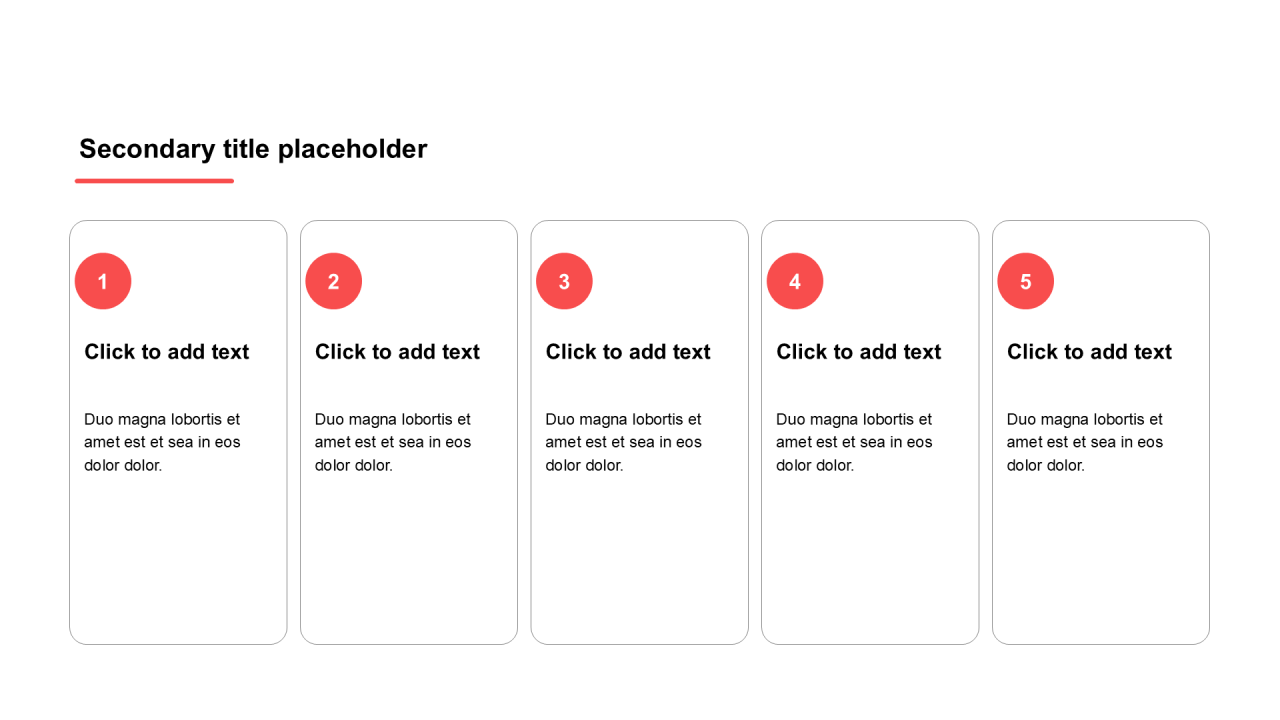 Secondary title placeholder

1

Click to add text

Duo magna lobortis et amet est et sea in eos dolor dolor.

2

Click to add text

Duo magna lobortis et amet est et sea in eos dolor dolor.

3

Click to add text

Duo magna lobortis et amet est et sea in eos dolor dolor.

4

Click to add text

Duo magna lobortis et amet est et sea in eos dolor dolor.

5

Click to add text

Duo magna lobortis et amet est et sea in eos dolor dolor.