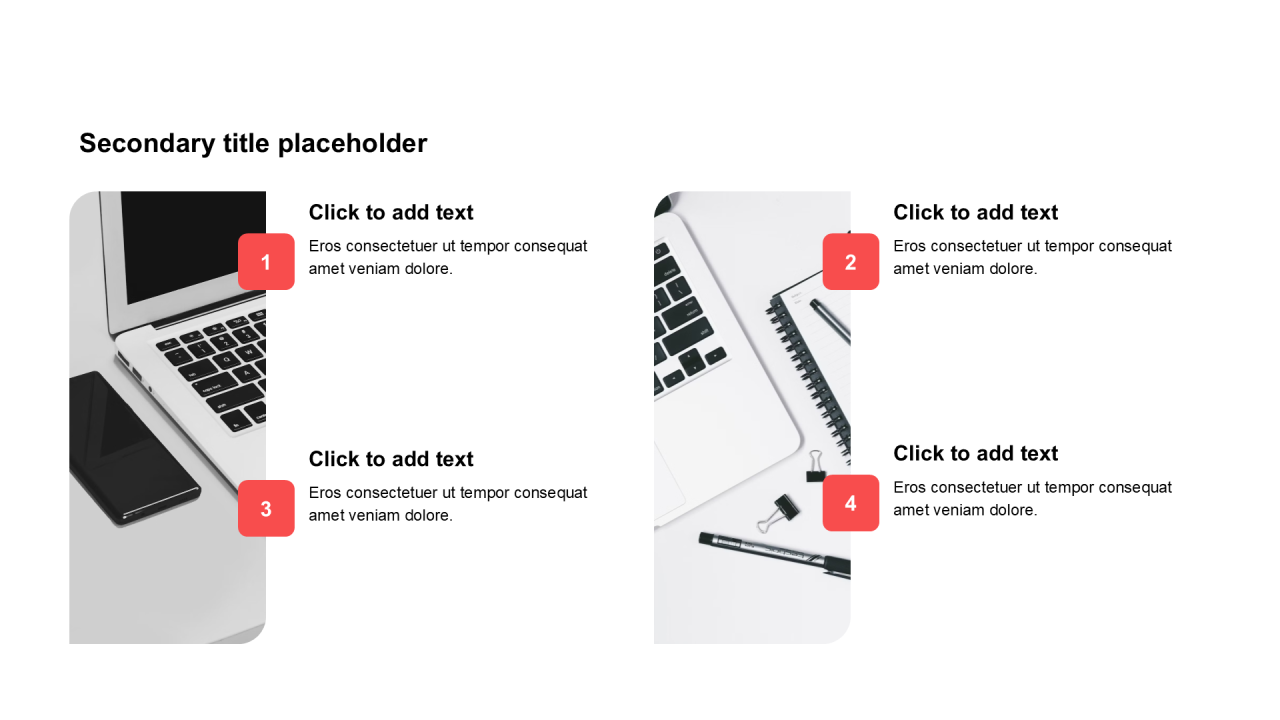 Secondary title placeholder

1

Click to add text

Eros consectetuer ut tempor consequat amet veniam dolore.

3

Click to add text

Eros consectetuer ut tempor consequat amet veniam dolore.

2

Click to add text

Eros consectetuer ut tempor consequat amet veniam dolore.

4

Click to add text

Eros consectetuer ut tempor consequat amet veniam dolore.