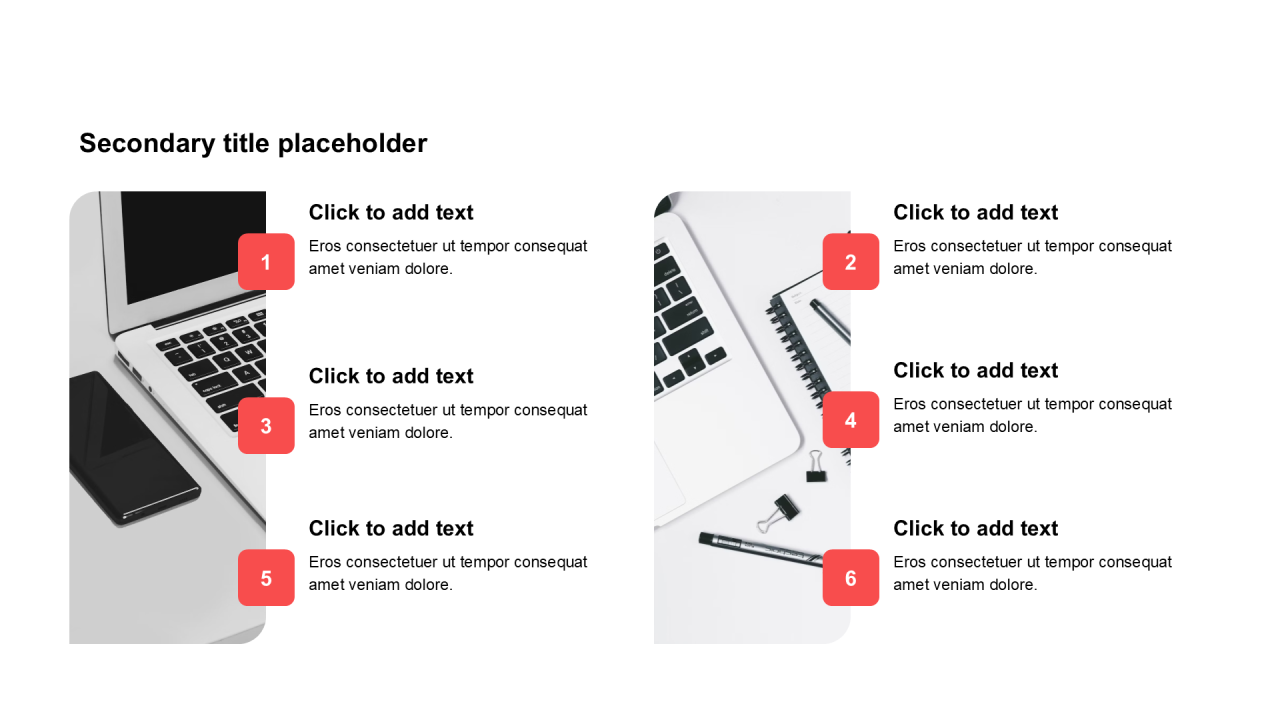 Secondary title placeholder

1

Click to add text

Eros consectetuer ut tempor consequat amet veniam dolore.

3

Click to add text

Eros consectetuer ut tempor consequat amet veniam dolore.

5

Click to add text

Eros consectetuer ut tempor consequat amet veniam dolore.

2

Click to add text

Eros consectetuer ut tempor consequat amet veniam dolore.

4

Click to add text

Eros consectetuer ut tempor consequat amet veniam dolore.

6

Click to add text

Eros consectetuer ut tempor consequat amet veniam dolore.