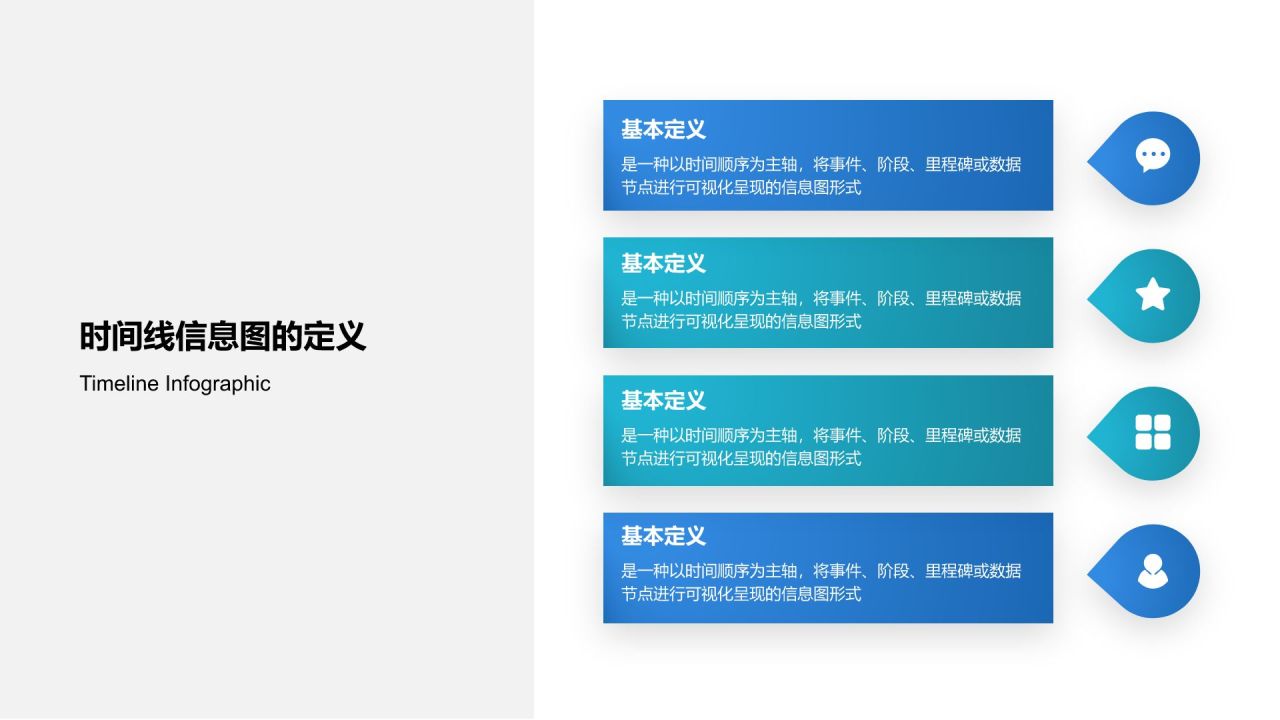 时间线信息图的定义

Timeline Infographic

基本定义

是一种以时间顺序为主轴，将事件、阶段、里程碑或数据节点进行可视化呈现的信息图形式

基本定义

是一种以时间顺序为主轴，将事件、阶段、里程碑或数据节点进行可视化呈现的信息图形式

基本定义

是一种以时间顺序为主轴，将事件、阶段、里程碑或数据节点进行可视化呈现的信息图形式

基本定义

是一种以时间顺序为主轴，将事件、阶段、里程碑或数据节点进行可视化呈现的信息图形式