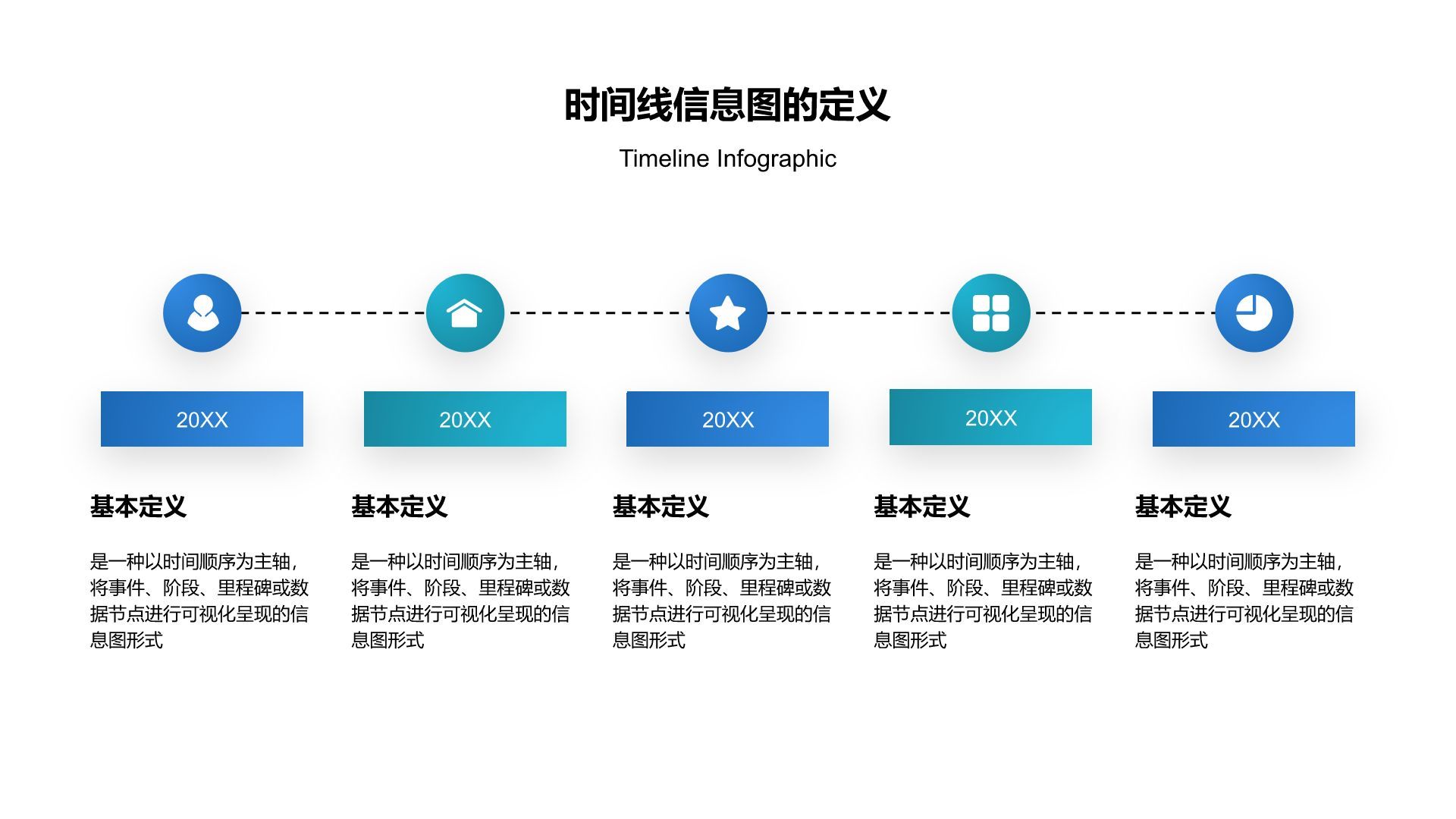 时间线信息图的定义

Timeline Infographic

20XX

基本定义

是一种以时间顺序为主轴，将事件、阶段、里程碑或数据节点进行可视化呈现的信息图形式

20XX

基本定义

是一种以时间顺序为主轴，将事件、阶段、里程碑或数据节点进行可视化呈现的信息图形式

20XX

基本定义

是一种以时间顺序为主轴，将事件、阶段、里程碑或数据节点进行可视化呈现的信息图形式

20XX

基本定义

是一种以时间顺序为主轴，将事件、阶段、里程碑或数据节点进行可视化呈现的信息图形式

20XX

基本定义

是一种以时间顺序为主轴，将事件、阶段、里程碑或数据节点进行可视化呈现的信息图形式