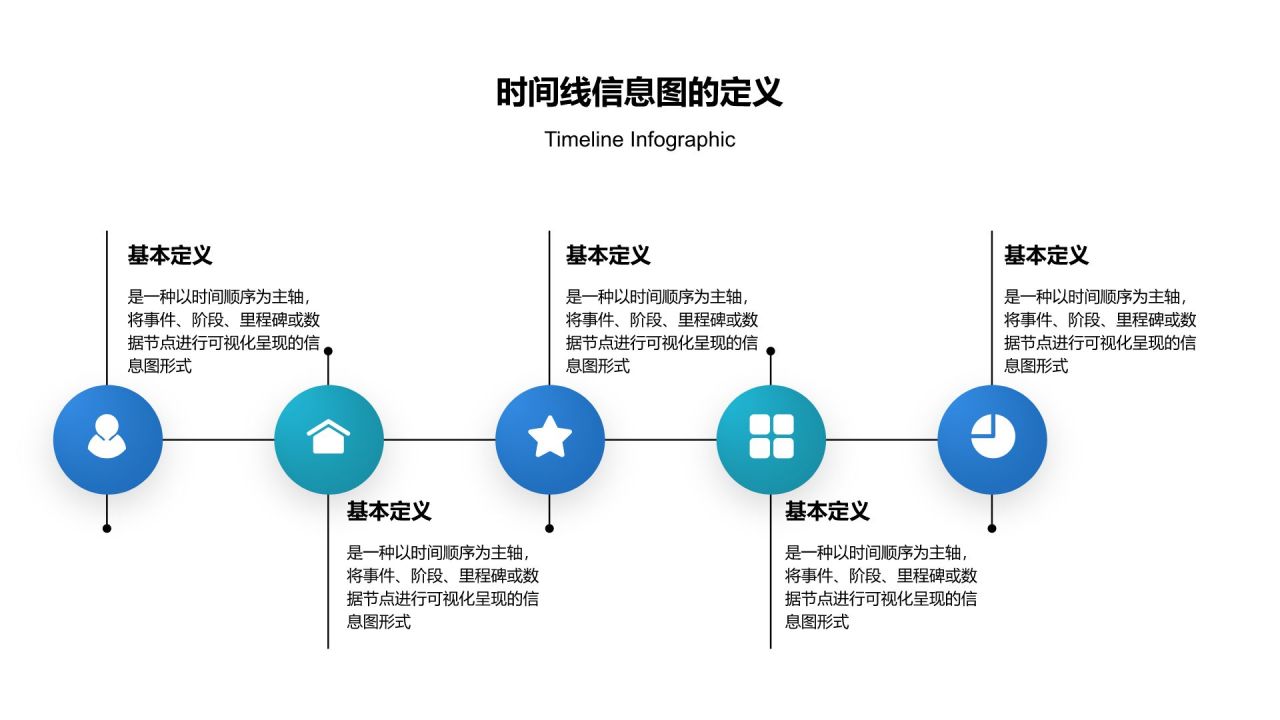 时间线信息图的定义

Timeline Infographic

基本定义

是一种以时间顺序为主轴，将事件、阶段、里程碑或数据节点进行可视化呈现的信息图形式

基本定义

是一种以时间顺序为主轴，将事件、阶段、里程碑或数据节点进行可视化呈现的信息图形式

基本定义

是一种以时间顺序为主轴，将事件、阶段、里程碑或数据节点进行可视化呈现的信息图形式

基本定义

是一种以时间顺序为主轴，将事件、阶段、里程碑或数据节点进行可视化呈现的信息图形式

基本定义

是一种以时间顺序为主轴，将事件、阶段、里程碑或数据节点进行可视化呈现的信息图形式