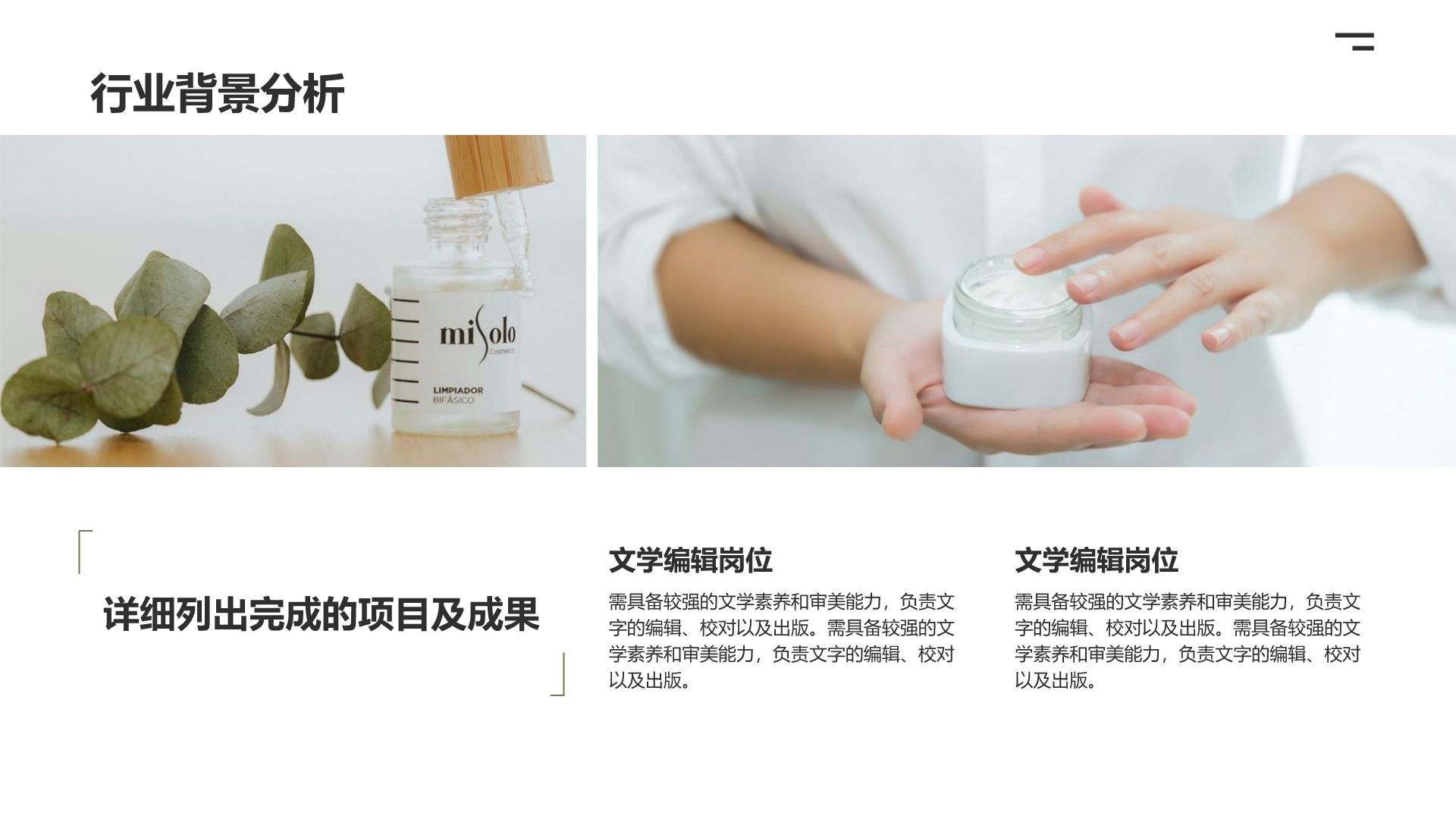 行业背景分析

misolo
Cosmetics
LIMPIADOR
BIFÁSICO

详细列出完成的项目及成果

文学编辑岗位

需具备较强的文学素养和审美能力，负责文字的编辑、校对以及出版。需具备较强的文学素养和审美能力，负责文字的编辑、校对以及出版。

文学编辑岗位

需具备较强的文学素养和审美能力，负责文字的编辑、校对以及出版。需具备较强的文学素养和审美能力，负责文字的编辑、校对以及出版。