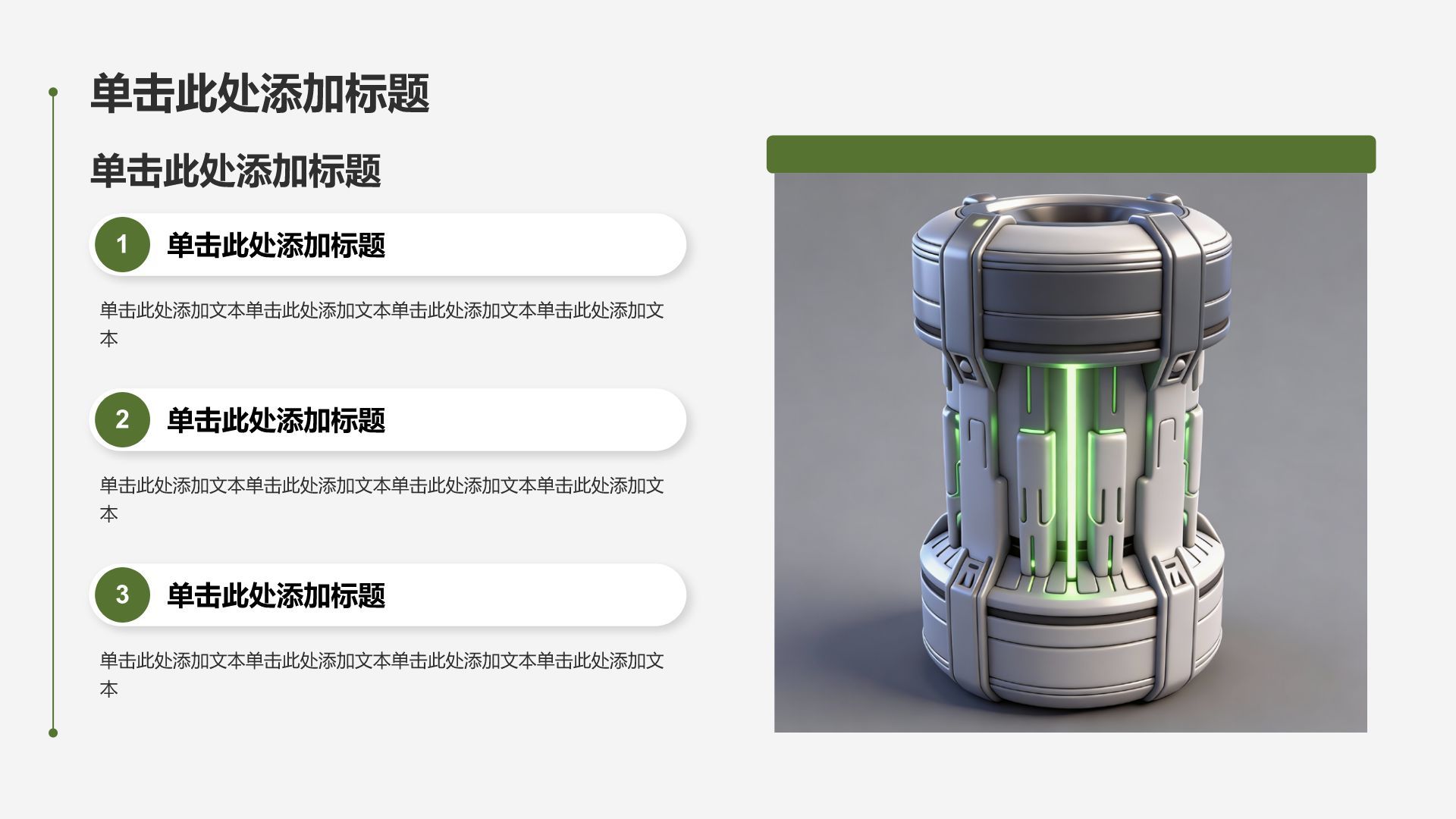 单击此处添加标题

单击此处添加标题

1 单击此处添加标题

单击此处添加文本单击此处添加文本单击此处添加文本单击此处添加文本

2 单击此处添加标题

单击此处添加文本单击此处添加文本单击此处添加文本单击此处添加文本

3 单击此处添加标题

单击此处添加文本单击此处添加文本单击此处添加文本单击此处添加文本