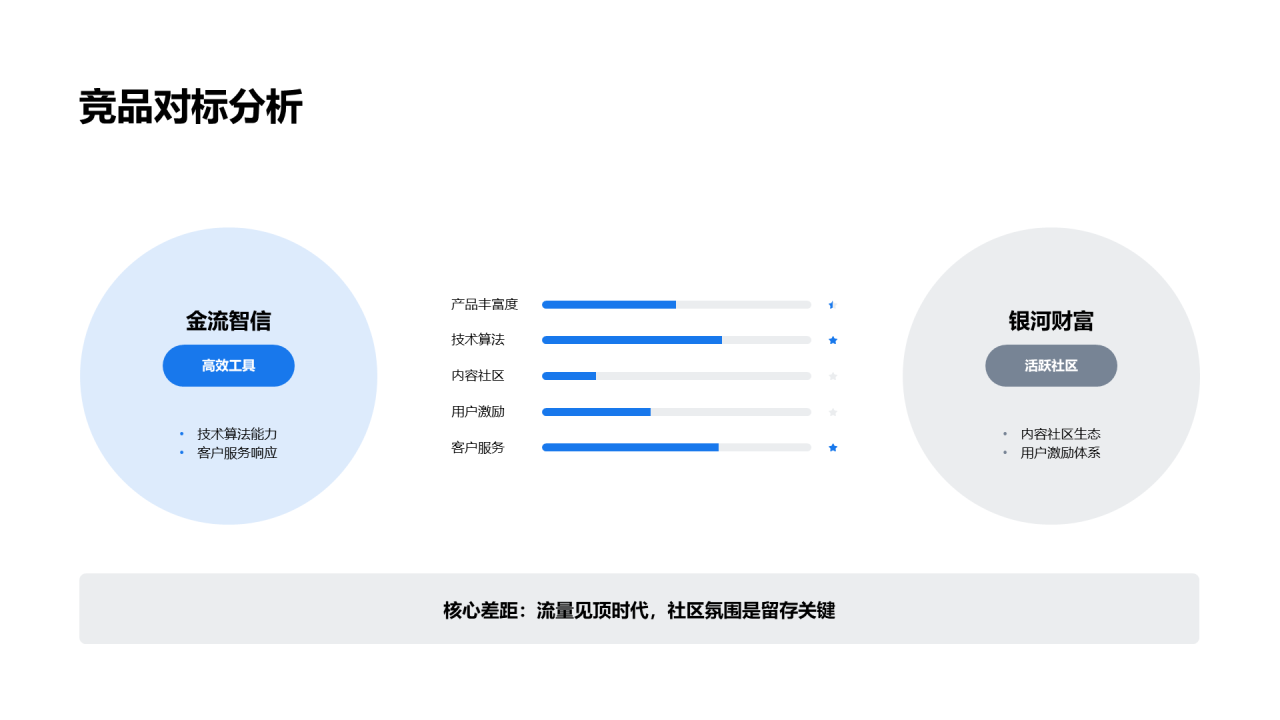 竞品对标分析

金流智信

高效工具

• 技术算法能力
• 客户服务响应

产品丰富度

技术算法

内容社区

用户激励

客户服务

银河财富

活跃社区

• 内容社区生态
• 用户激励体系

核心差距：流量见顶时代，社区氛围是留存关键